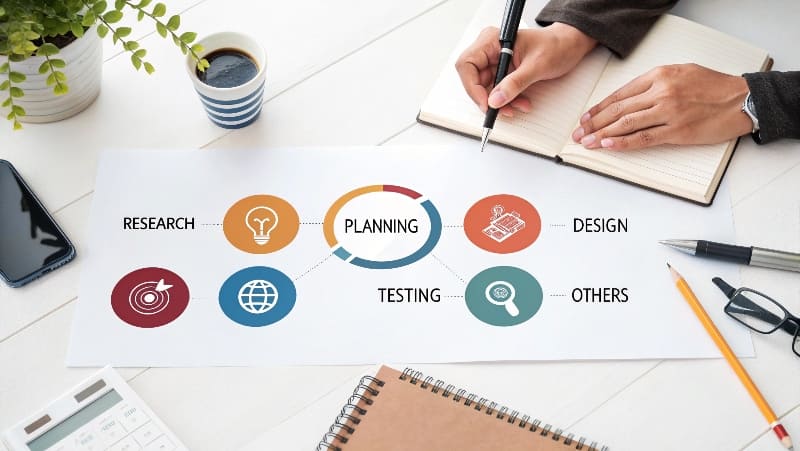 RESEARCH
PLANNING
DESIGN
TESTING
OTHERS